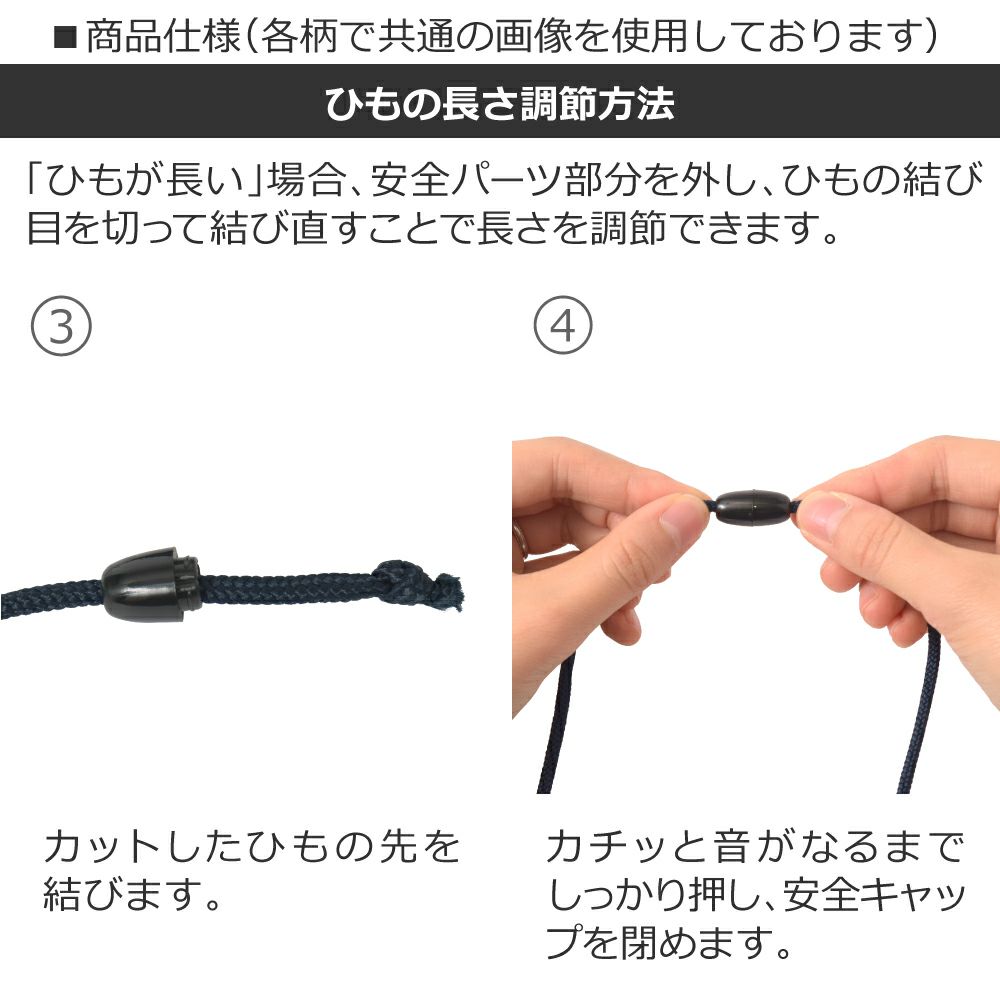 ■商品仕様(各柄で共通の画像を使用しております)

ひもの長さ調節方法

「ひもが長い」場合、安全パーツ部分を外し、ひもの結び目を切って結び直すことで長さを調節できます。

③

カットしたひもの先を結びます。

④

カチッと音がなるまでしっかり押し、安全キャップを閉めます。