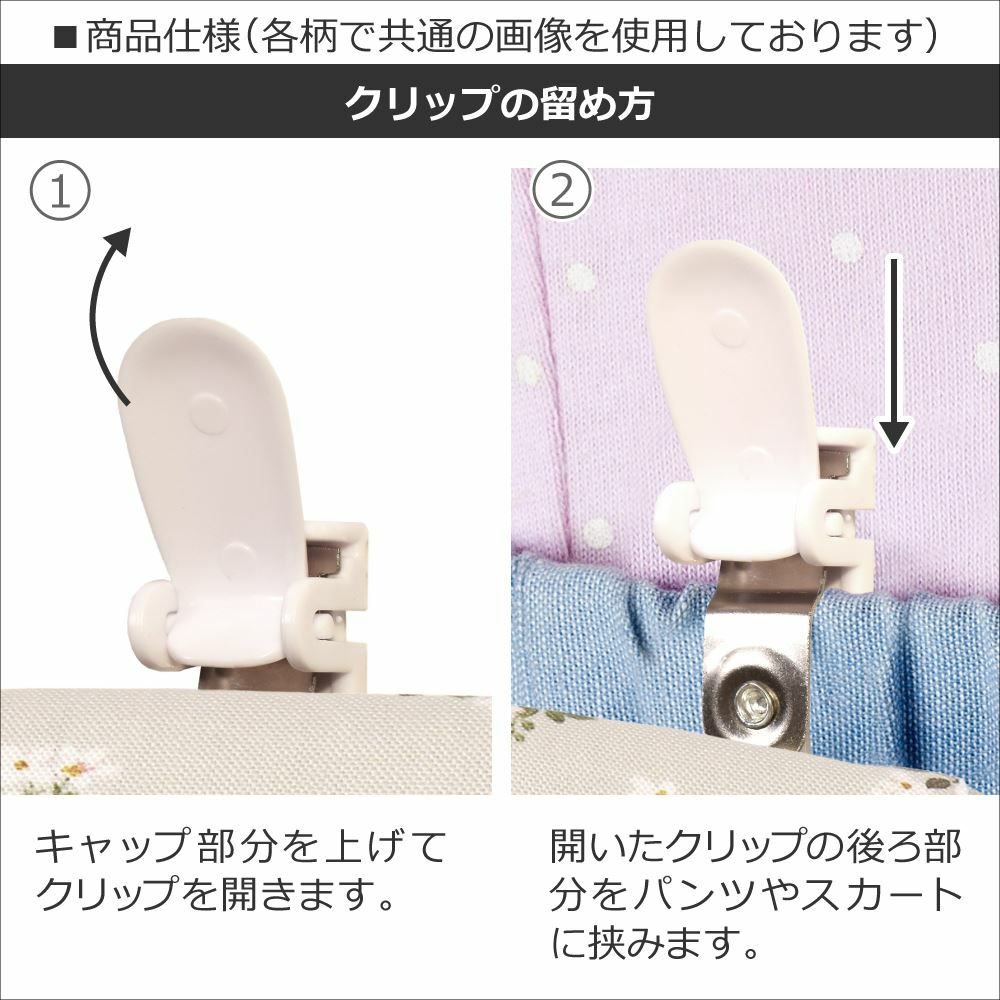 ■商品仕様(各柄で共通の画像を使用しております)

クリップの留め方

①

キャップ部分を上げてクリップを開きます。

②

開いたクリップの後ろ部分をパンツやスカートに挟みます。