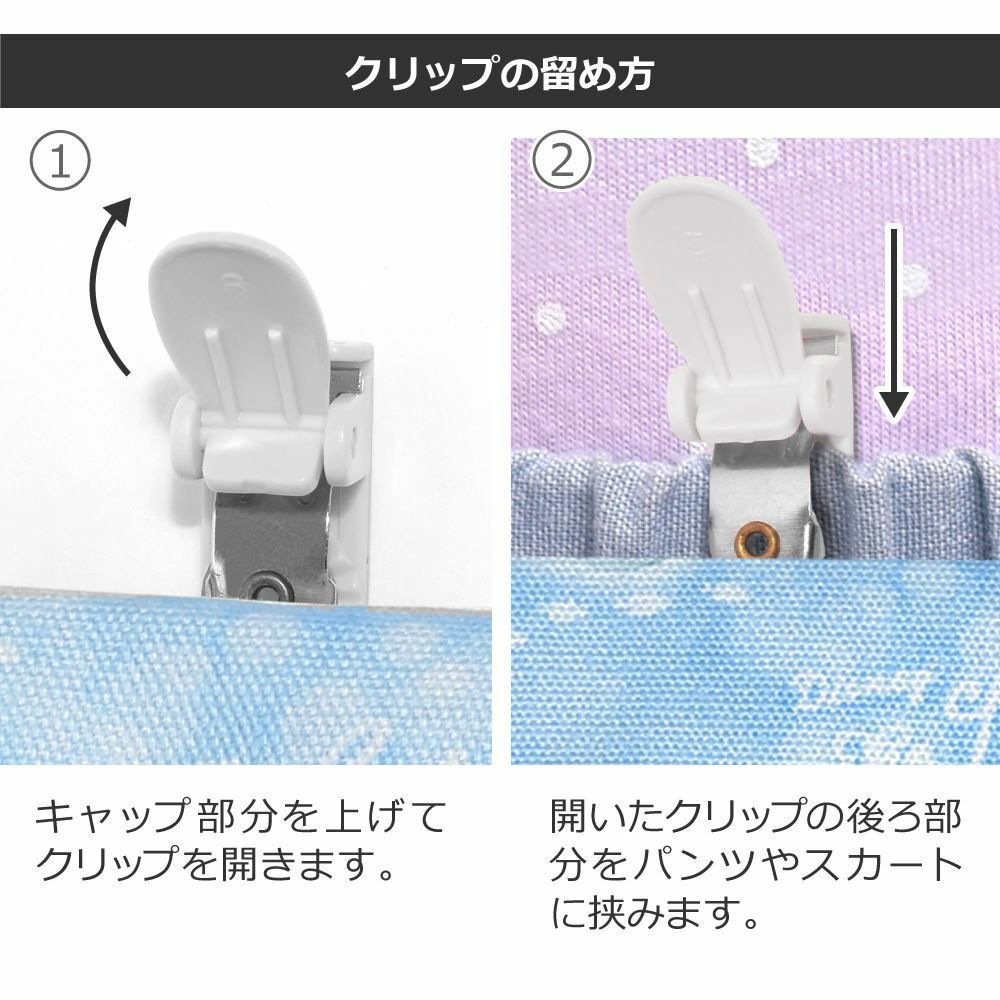 クリップの留め方

①

キャップ部分を上げてクリップを開きます。

②

開いたクリップの後ろ部分をパンツやスカートに挟みます。