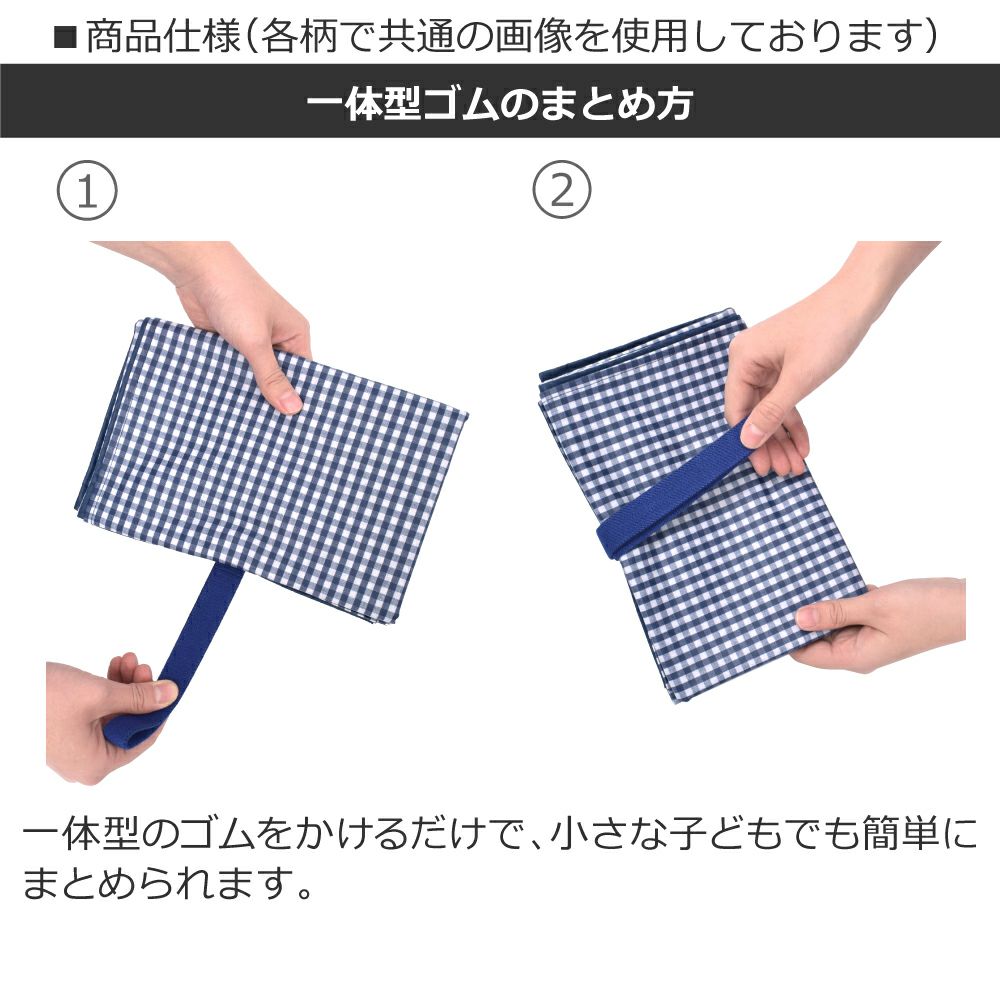 ■商品仕様(各柄で共通の画像を使用しております)

一体型ゴムのまとめ方

①

②

一体型のゴムをかけるだけで、小さな子どもでも簡単にまとめられます。